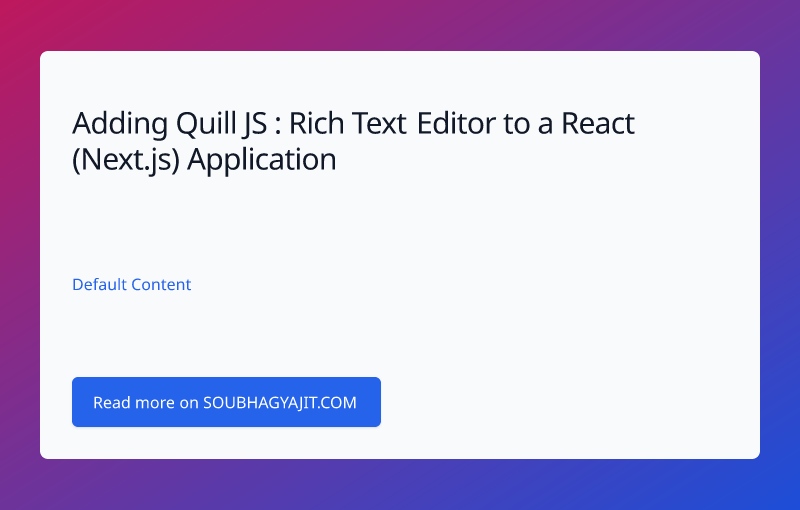 Adding Quill JS : Rich Text Editor to a React (Next.js) Application

Default Content

Read more on SOUBHAGYAJIT.COM